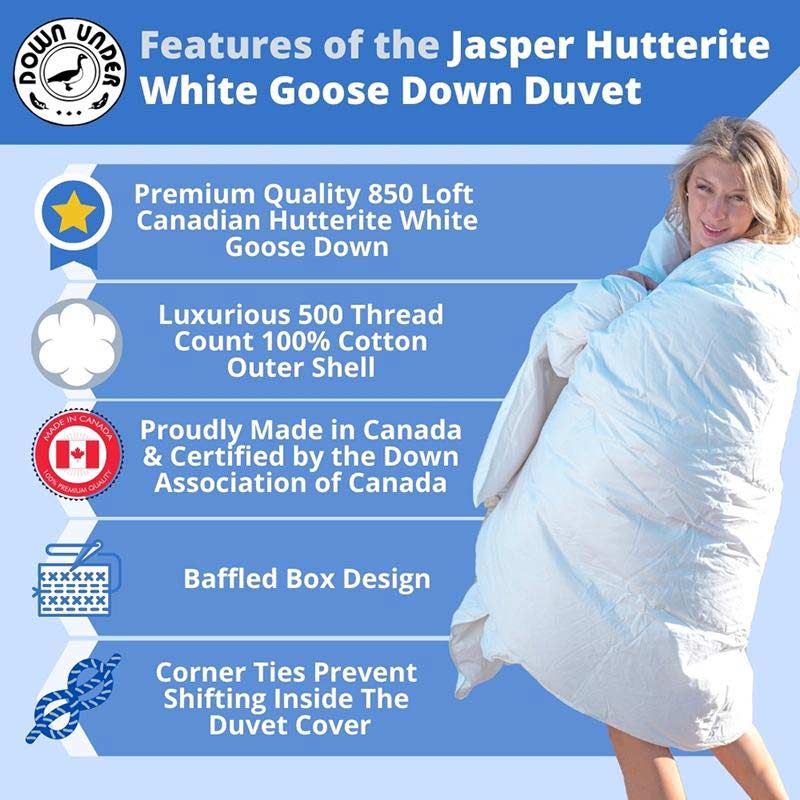 DOWN UNDER

Features of the Jasper Hutterite White Goose Down Duvet

Premium Quality 850 Loft Canadian Hutterite White Goose Down

Luxurious 500 Thread Count 100% Cotton Outer Shell

MADE IN CANADA
100% PREMIUM QUALITY

Proudly Made in Canada & Certified by the Down Association of Canada

Baffled Box Design

Corner Ties Prevent Shifting Inside The Duvet Cover